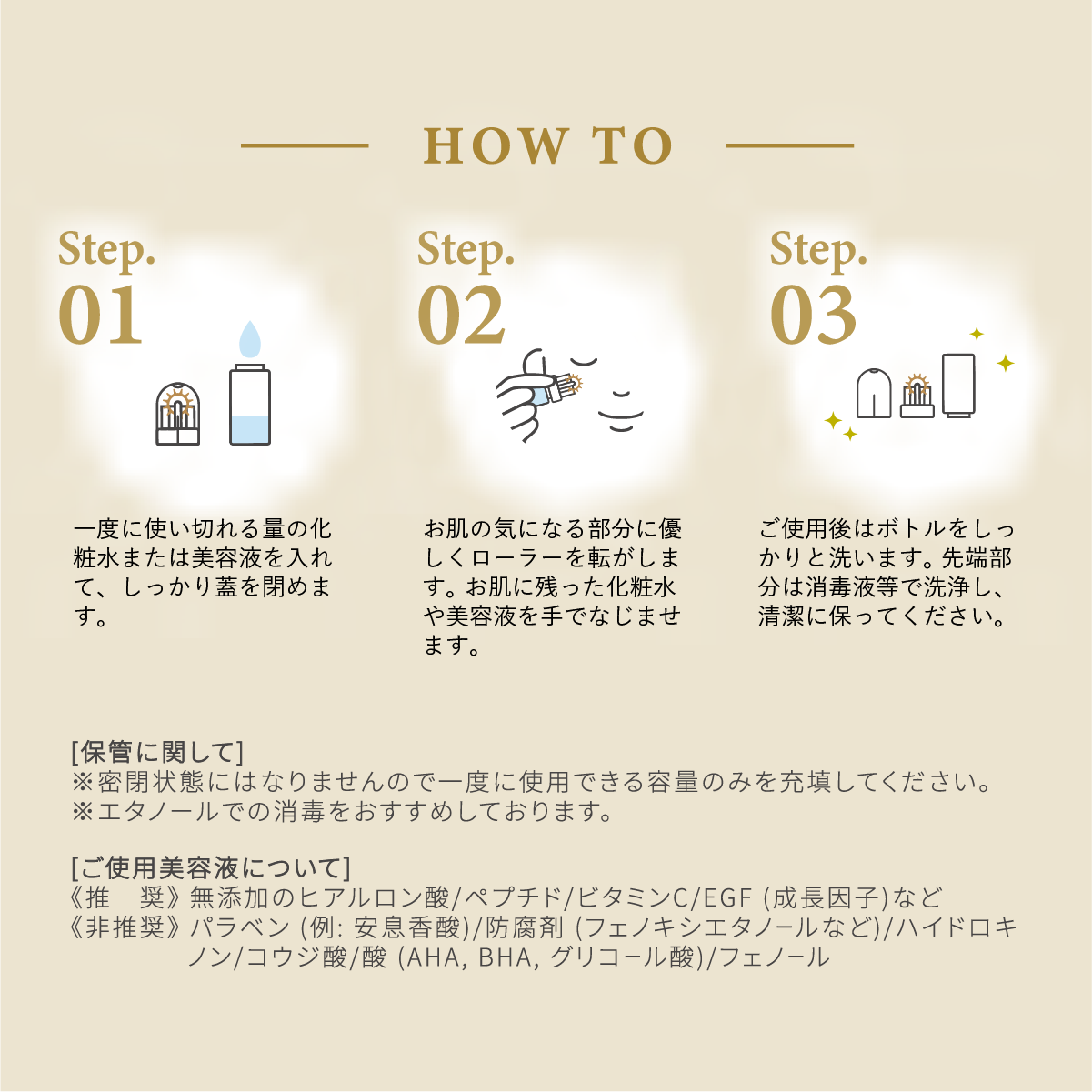 HOW TO

Step.
01

一度に使い切れる量の化粧水または美容液を入れて、しっかり蓋を閉めます。

Step.
02

お肌の気になる部分に優しくローラーを転がします。お肌に残った化粧水や美容液を手でなじませます。

Step.
03

ご使用後はボトルをしっかりと洗います。先端部分は消毒液等で洗浄し、清潔に保ってください。

[保管に関して]
※密閉状態にはなりませんので一度に使用できる容量のみを充填してください。
※エタノールでの消毒をおすすめしております。

[ご使用美容液について]
《推　奨》無添加のヒアルロン酸/ペプチド/ビタミンC/EGF (成長因子)など
《非推奨》パラベン (例: 安息香酸)/防腐剤 (フェノキシエタノールなど)/ハイドロキノン/コウジ酸/酸 (AHA, BHA, グリコール酸)/フェノール